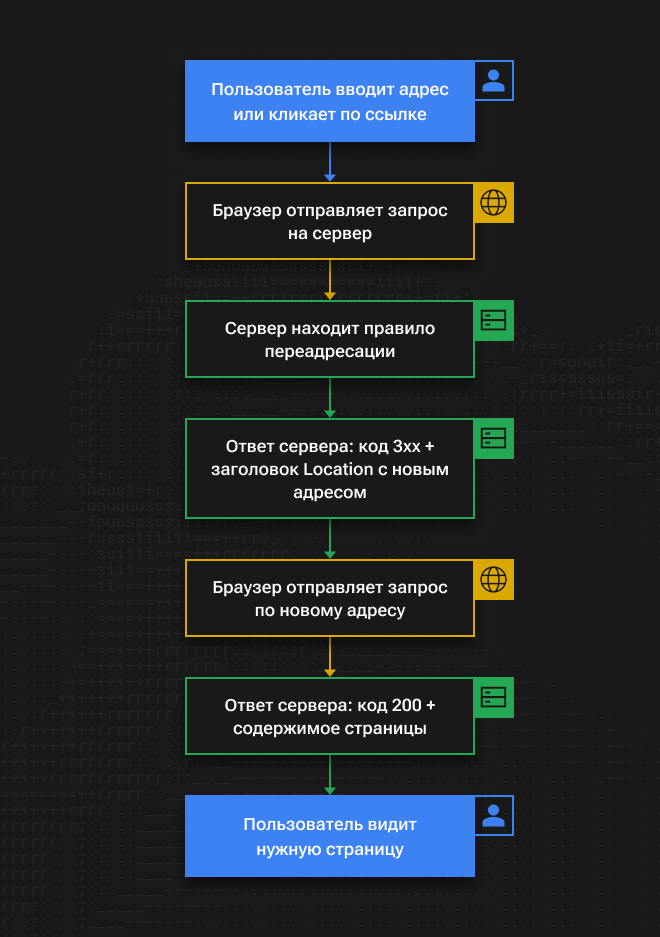 Пользователь вводит адрес или кликает по ссылке

Браузер отправляет запрос на сервер

Сервер находит правило переадресации

Ответ сервера: код 3xx + заголовок Location с новым адресом

Браузер отправляет запрос по новому адресу

Ответ сервера: код 200 + содержимое страницы

Пользователь видит нужную страницу